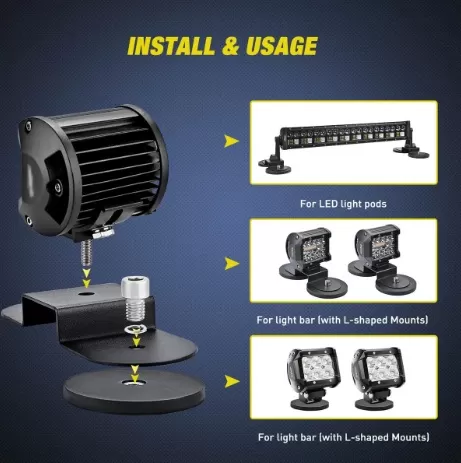 INSTALL & USAGE

For LED light pods

For light bar (with L-shaped Mounts)

For light bar (with L-shaped Mounts)